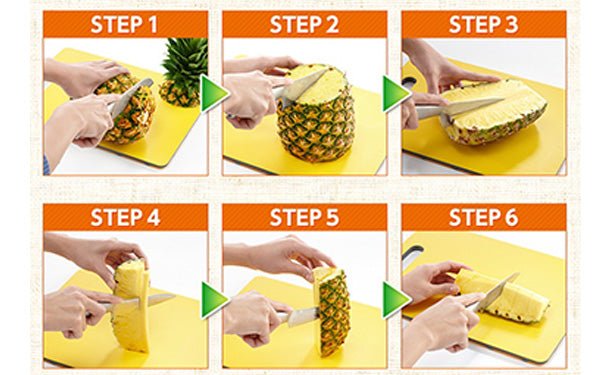 STEP 1

STEP 2

STEP 3

STEP 4

STEP 5

STEP 6